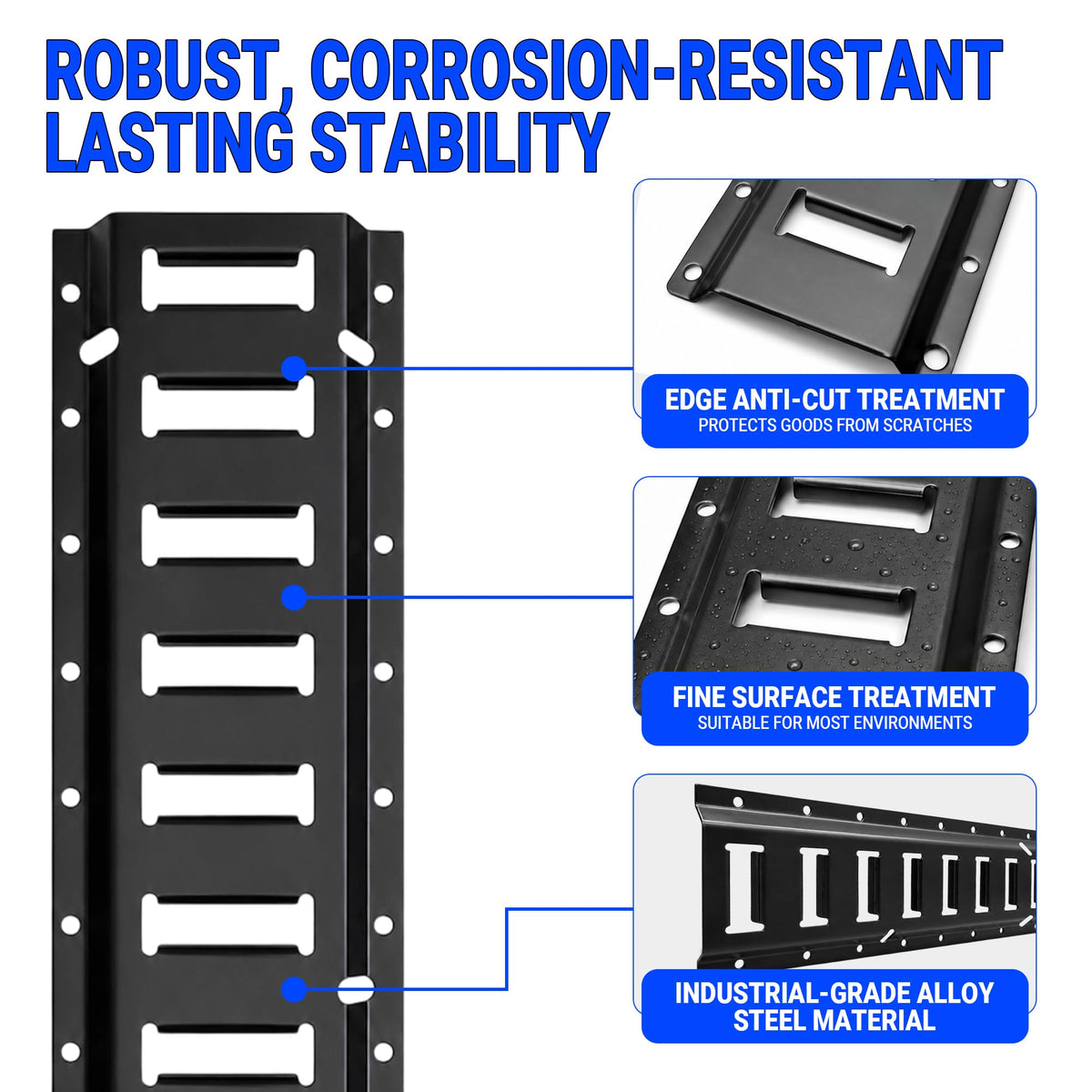 ROBUST, CORROSION-RESISTANT
LASTING STABILITY

EDGE ANTI-CUT TREATMENT
PROTECTS GOODS FROM SCRATCHES

FINE SURFACE TREATMENT
SUITABLE FOR MOST ENVIRONMENTS

INDUSTRIAL-GRADE ALLOY
STEEL MATERIAL